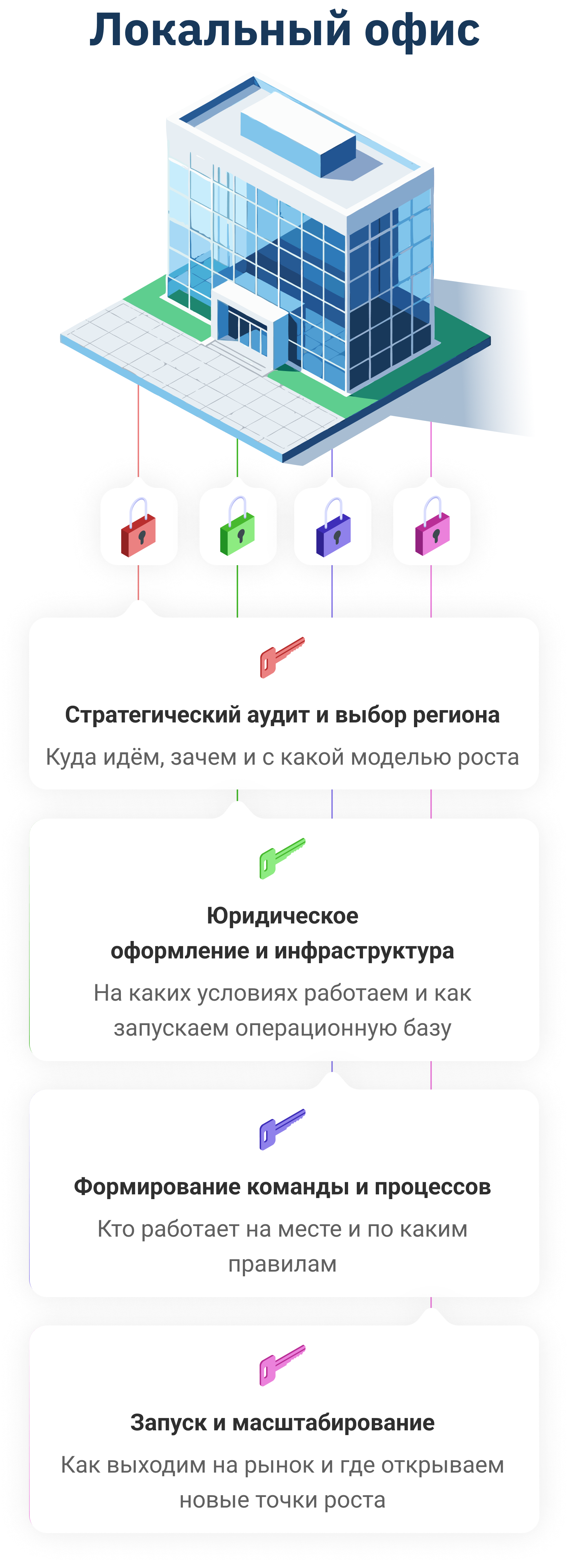 Локальный офис

Стратегический аудит и выбор региона

Куда идём, зачем и с какой моделью роста

Юридическое оформление и инфраструктура

На каких условиях работаем и как запускаем операционную базу

Формирование команды и процессов

Кто работает на месте и по каким правилам

Запуск и масштабирование

Как выходим на рынок и где открываем новые точки роста